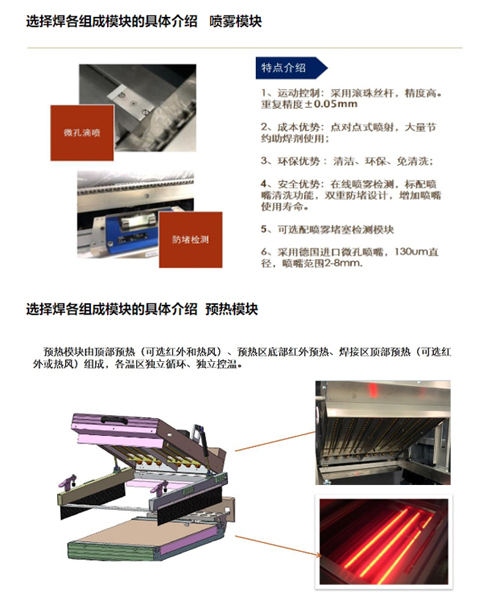 选择焊各组成模块的具体介绍　喷雾模块

微孔滴喷

防堵检测

特点介绍

1、运动控制：采用滚珠丝杆，精度高。重复精度±0.05mm

2、成本优势：点对点式喷射，大量节约助焊剂使用；

3、环保优势：清洁、环保、免清洗；

4、安全优势：在线喷雾检测，标配喷嘴清洗功能，双重防堵设计，增加喷嘴使用寿命。

5、可选配喷雾堵塞检测模块

6、采用德国进口微孔喷嘴，130um直径，喷嘴范围2-8mm.

选择焊各组成模块的具体介绍　预热模块

预热模块由顶部预热（可选红外和热风）、预热区底部红外预热、焊接区顶部预热（可选红外或热风）组成，各温区独立循环、独立控温。